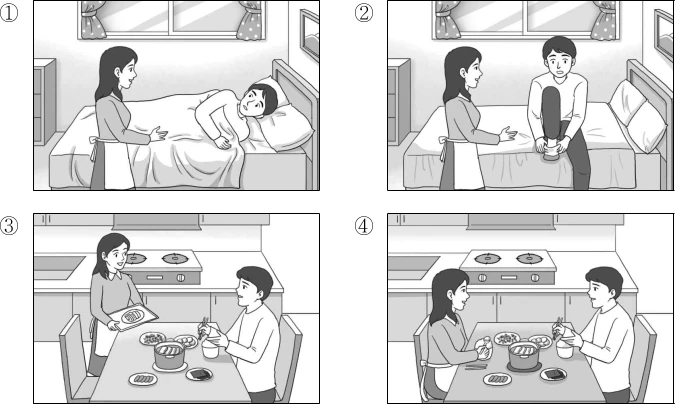 ①
②
③
④