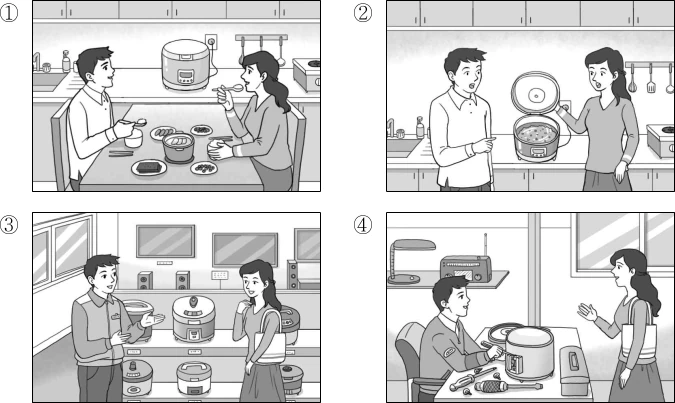 ①

②

③

④