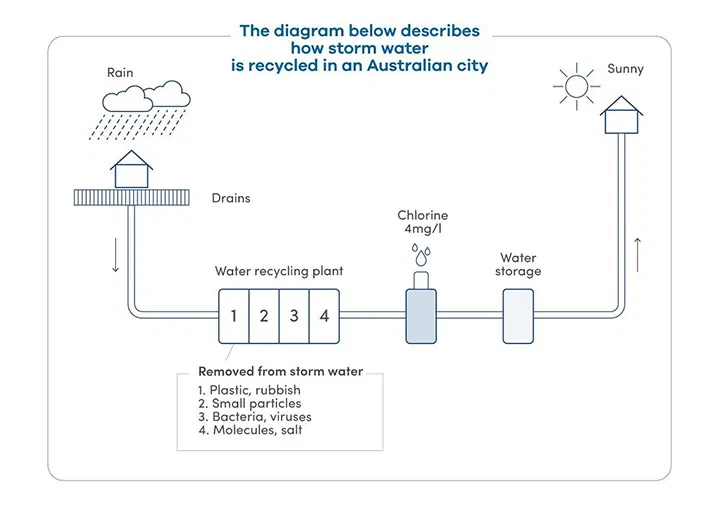 The diagram below describes how storm water is recycled in an Australian city

Rain

Sunny

Drains

Chlorine
4mg/l

Water recycling plant

Water storage

1 2 3 4

Removed from storm water
1. Plastic, rubbish
2. Small particles
3. Bacteria, viruses
4. Molecules, salt